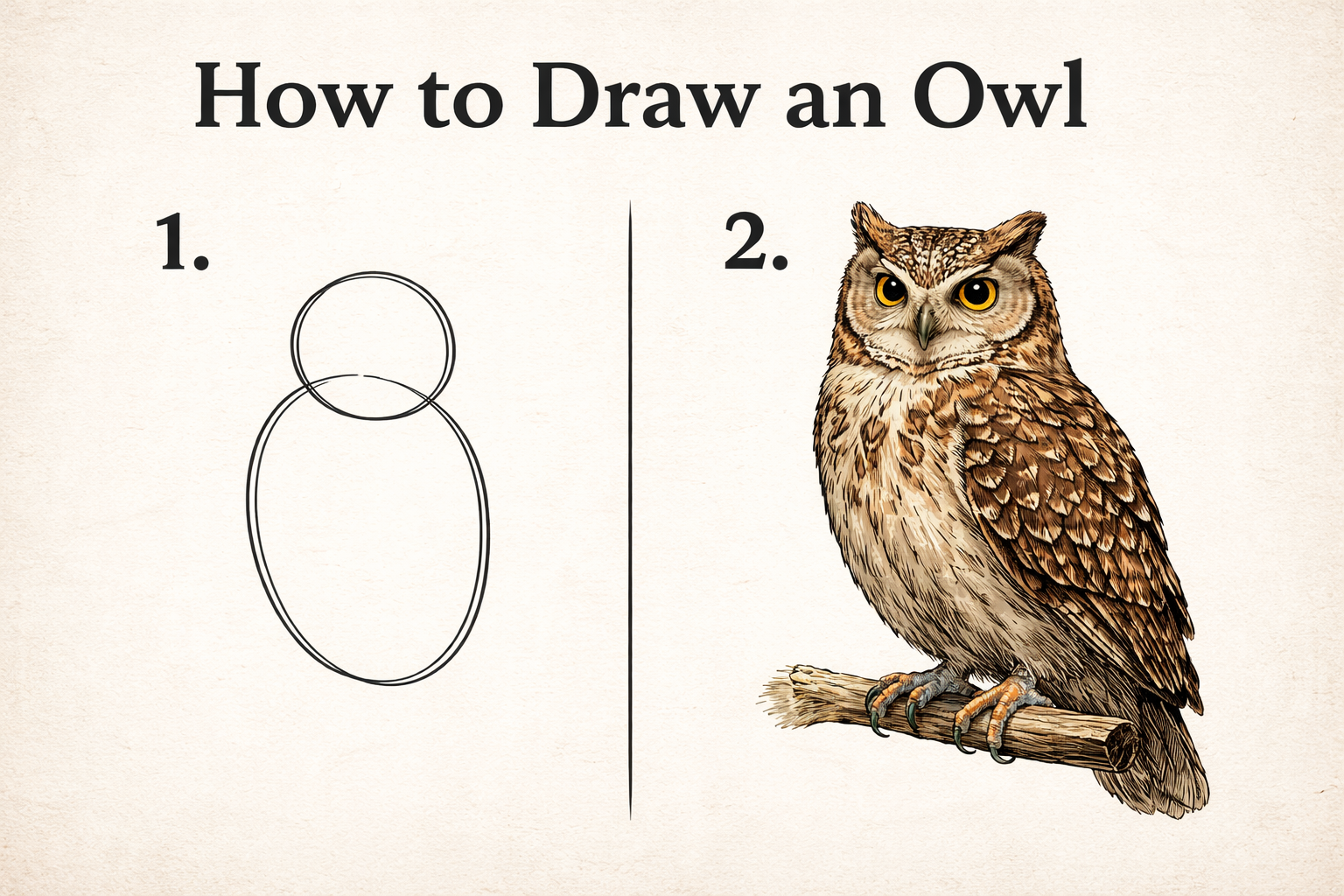 How to Draw an Owl

1.

2.